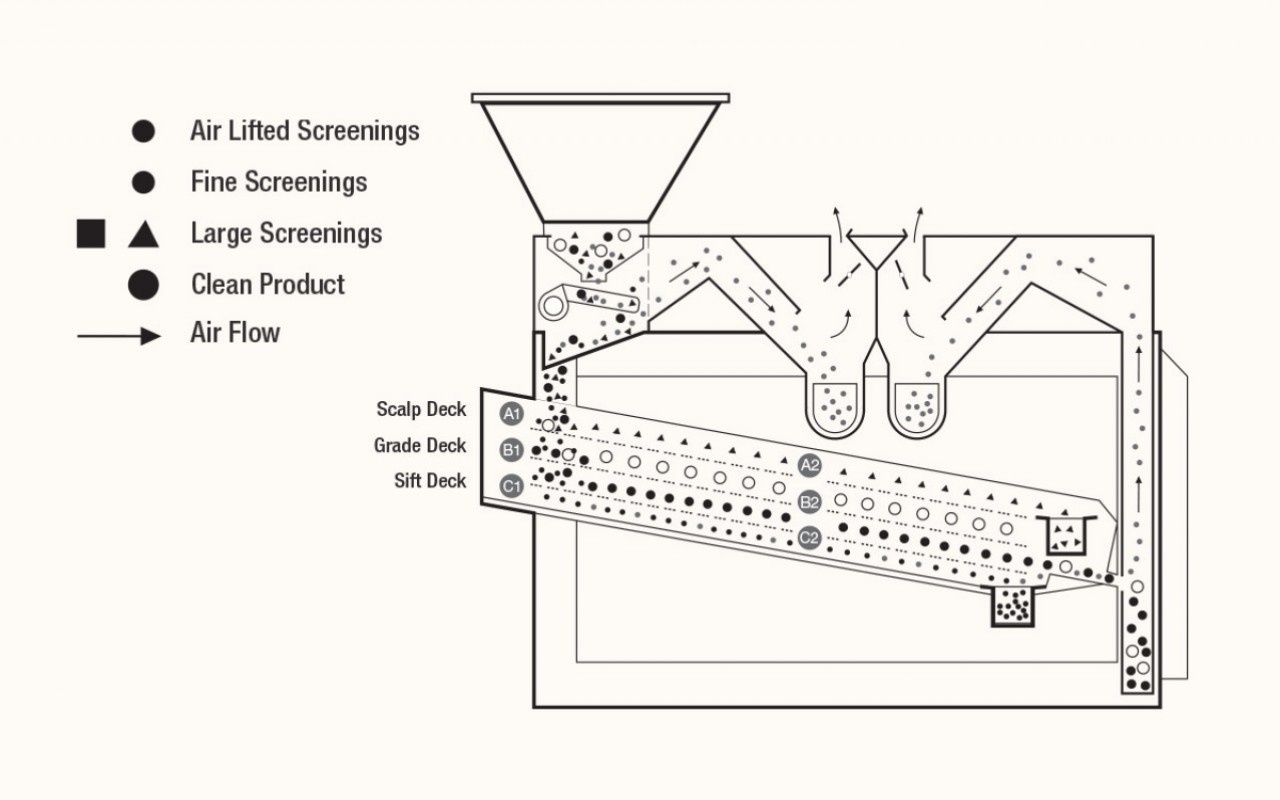 Air Lifted Screenings
Fine Screenings
Large Screenings
Clean Product
Air Flow

Scalp Deck
Grade Deck
Sift Deck

A1
B1
C1
A2
B2
C2